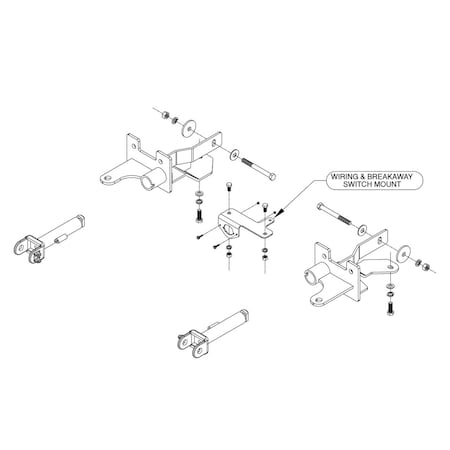 WIRING & BREAKAWAY SWITCH MOUNT